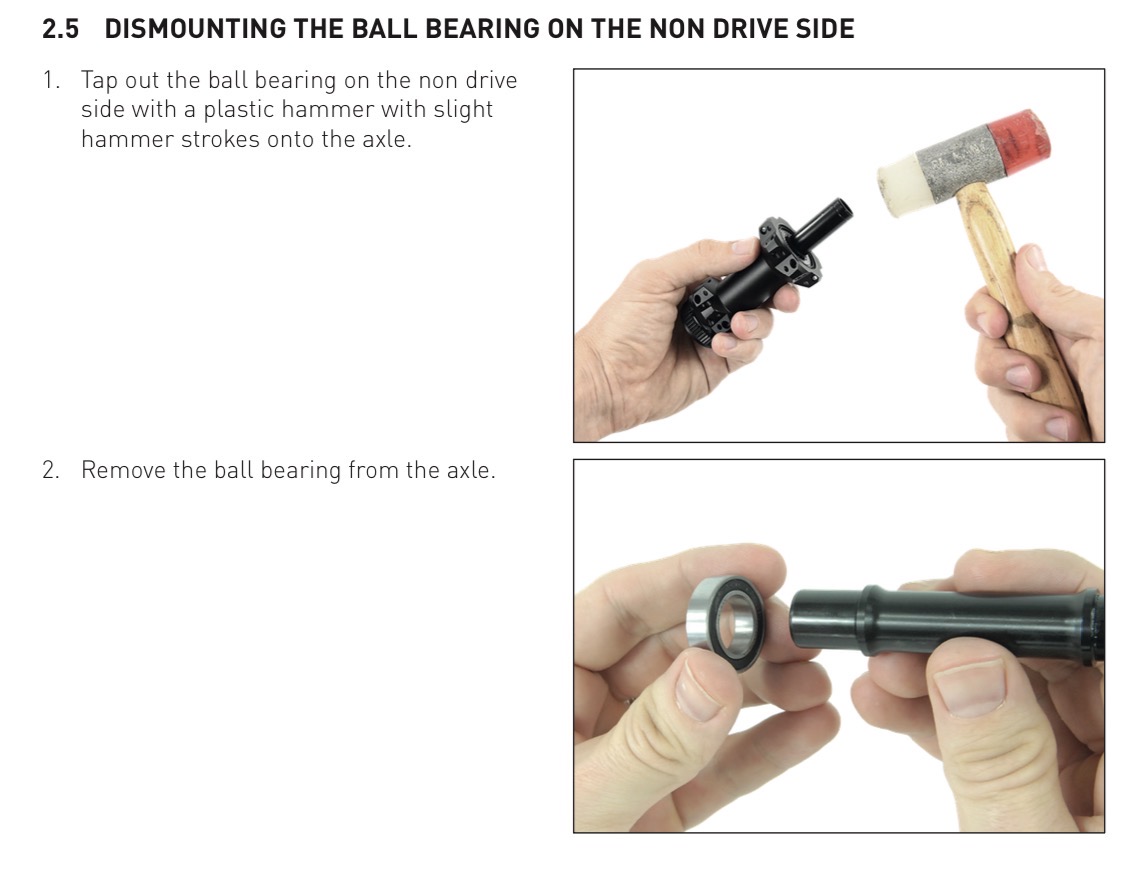 2.5 DISMOUNTING THE BALL BEARING ON THE NON DRIVE SIDE

1. Tap out the ball bearing on the non drive side with a plastic hammer with slight hammer strokes onto the axle.

2. Remove the ball bearing from the axle.