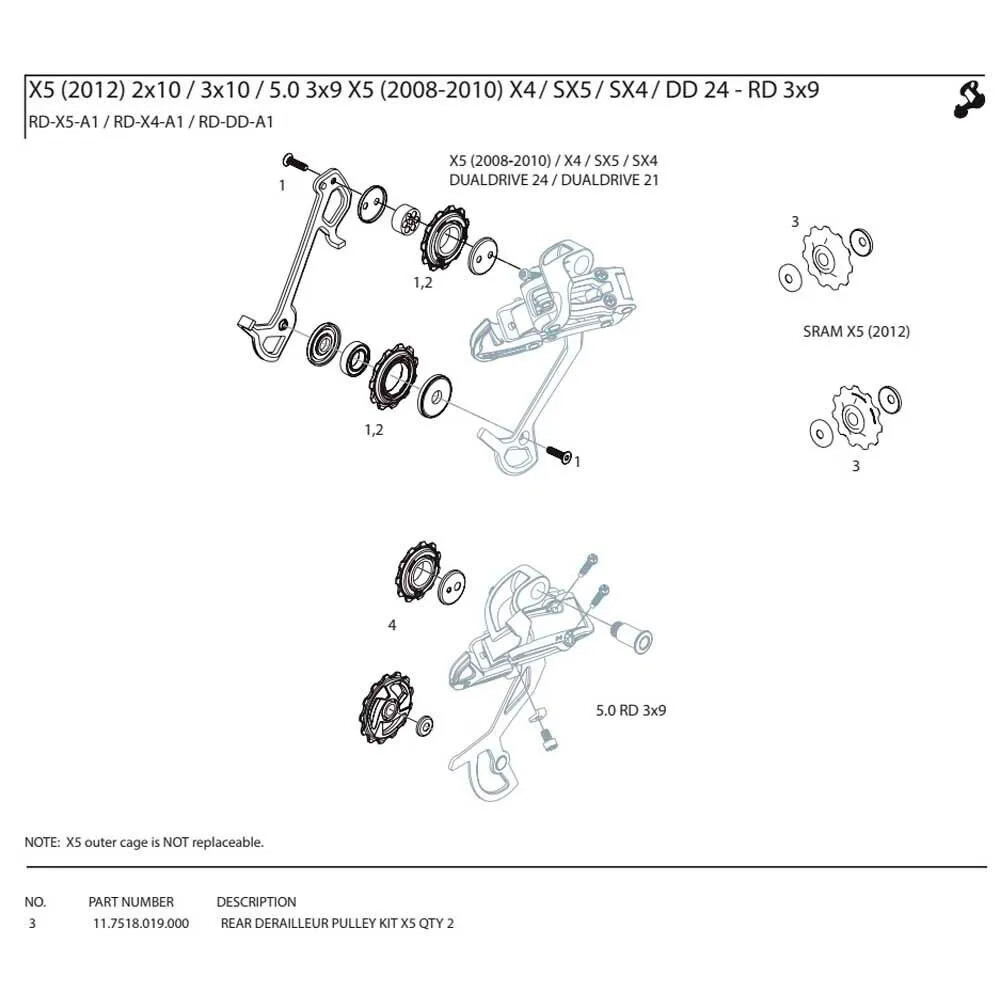 X5 (2012) 2x10 / 3x10 / 5.0 3x9 X5 (2008-2010) X4 / SX5 / SX4 / DD 24 - RD 3x9
RD-X5-A1 / RD-X4-A1 / RD-DD-A1

X5 (2008-2010) / X4 / SX5 / SX4
DUALDRIVE 24 / DUALDRIVE 21

1

1,2

1,2

1

3

SRAM X5 (2012)

3

4

5.0 RD 3x9

NOTE: X5 outer cage is NOT replaceable.

| NO. | PART NUMBER | DESCRIPTION |
|---|---|---|
| 3 | 11.7518.019.000 | REAR DERAILLEUR PULLEY KIT X5 QTY 2 |